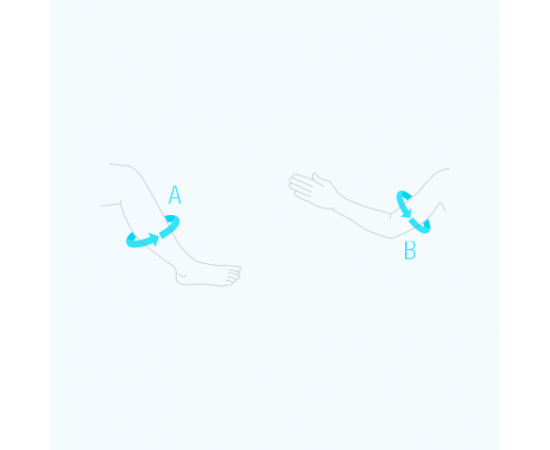 A

B